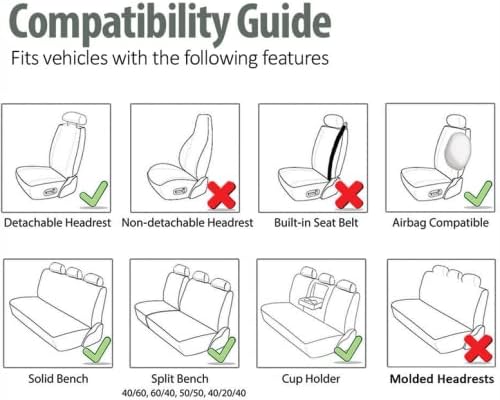 Compatibility Guide

Fits vehicles with the following features

Detachable Headrest

Non-detachable Headrest

Built-in Seat Belt

Airbag Compatible

Solid Bench

Split Bench
40/60, 60/40, 50/50, 40/20/40

Cup Holder

Molded Headrests