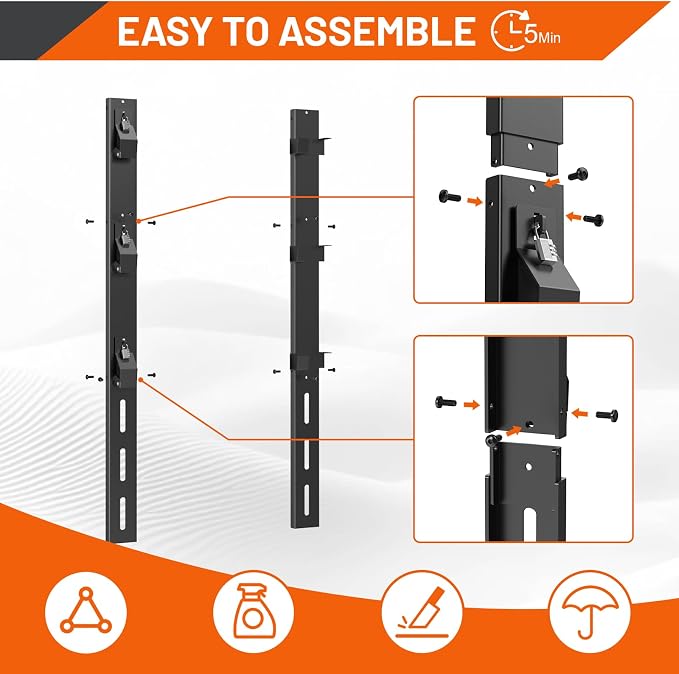 EASY TO ASSEMBLE 5Min