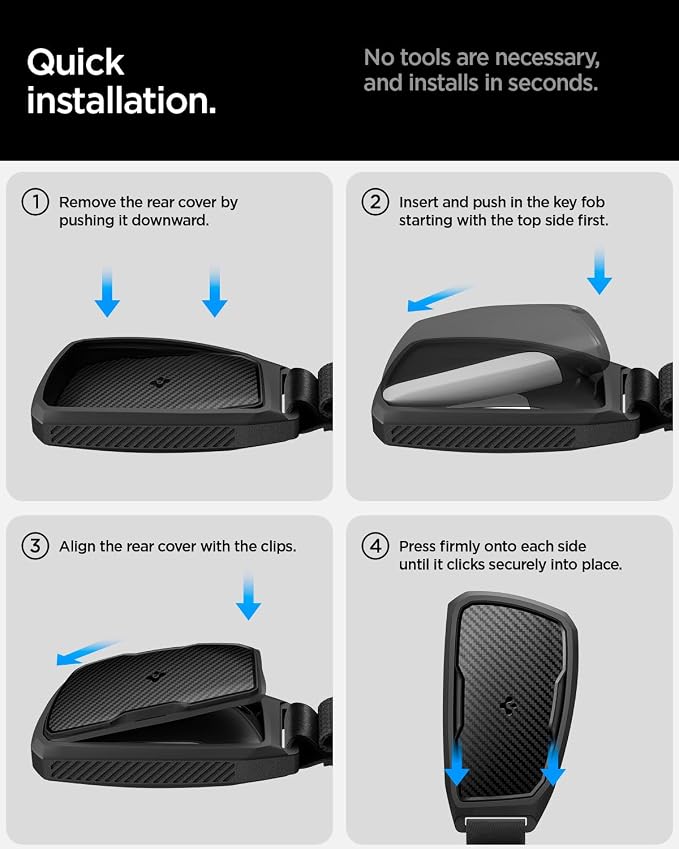 Quick installation.

No tools are necessary, and installs in seconds.

① Remove the rear cover by pushing it downward.

② Insert and push in the key fob starting with the top side first.

③ Align the rear cover with the clips.

④ Press firmly onto each side until it clicks securely into place.