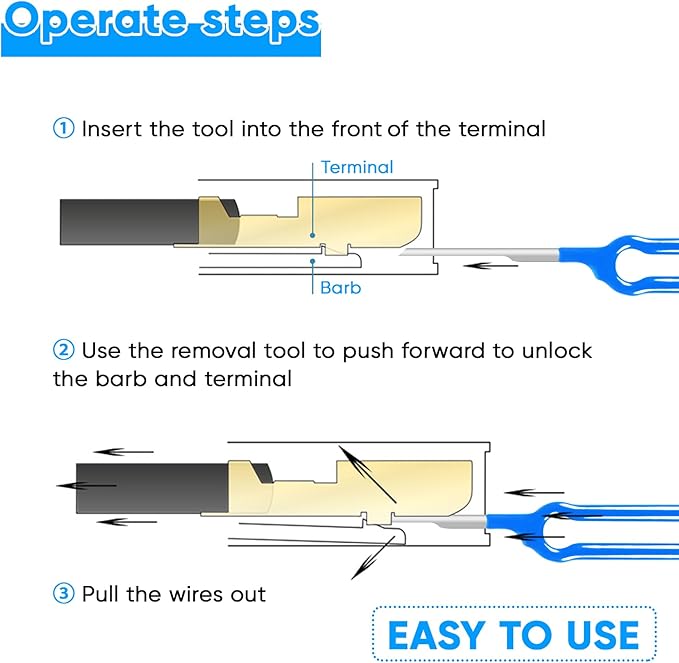 Operate steps

① Insert the tool into the front of the terminal

Terminal

Barb

② Use the removal tool to push forward to unlock the barb and terminal

③ Pull the wires out

EASY TO USE