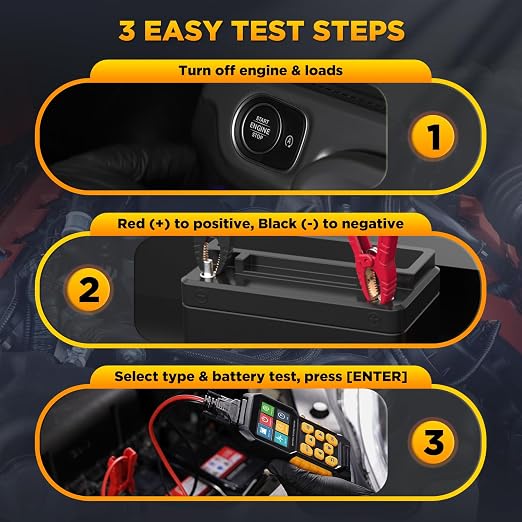 3 EASY TEST STEPS

Turn off engine & loads

START ENGINE STOP

1

Red (+) to positive, Black (-) to negative

2

Select type & battery test, press [ENTER]

3