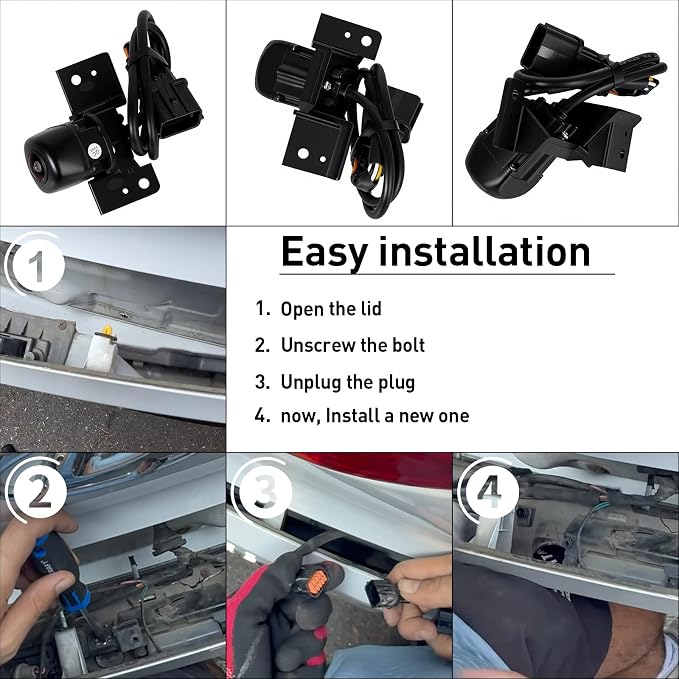 1

Easy installation

1. Open the lid
2. Unscrew the bolt
3. Unplug the plug
4. now, Install a new one

2

3

4