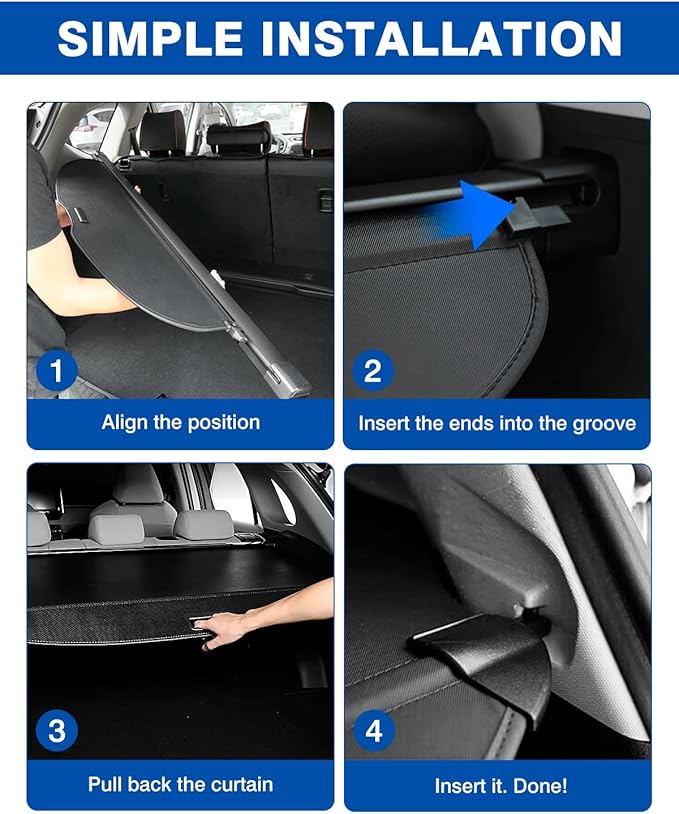 SIMPLE INSTALLATION

1
Align the position

2
Insert the ends into the groove

3
Pull back the curtain

4
Insert it. Done!