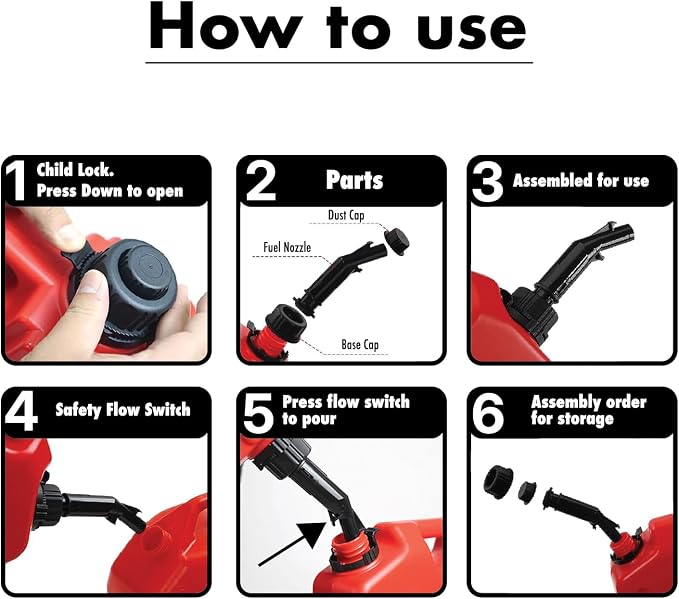 How to use

1 Child Lock. Press Down to open

2 Parts

Dust Cap

Fuel Nozzle

Base Cap

3 Assembled for use

4 Safety Flow Switch

5 Press flow switch to pour

6 Assembly order for storage