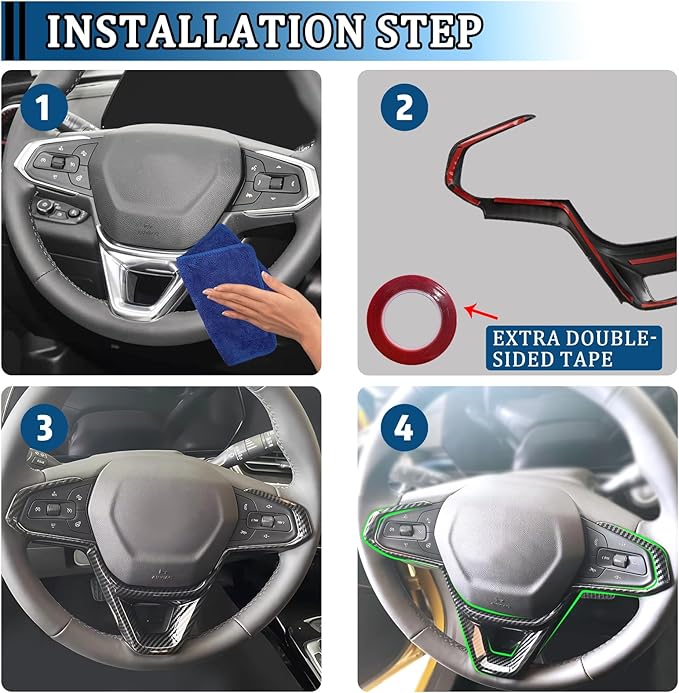 INSTALLATION STEP

1

2

EXTRA DOUBLE-SIDED TAPE

3

4