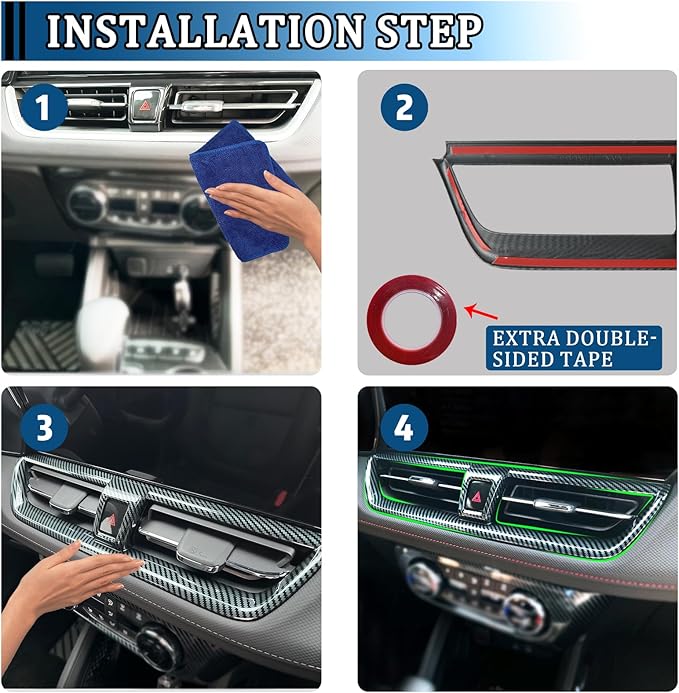 INSTALLATION STEP

1

2

EXTRA DOUBLE-SIDED TAPE

3

4