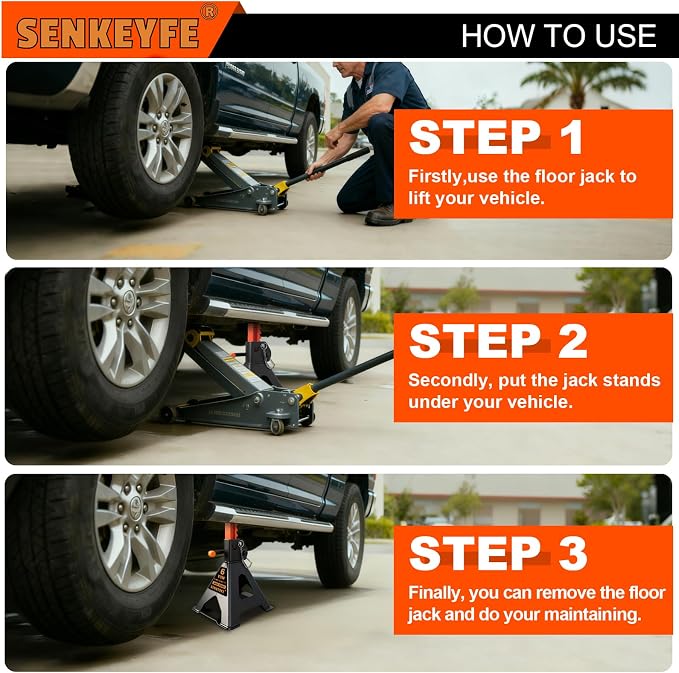 SENKEYFE®

HOW TO USE

STEP 1

Firstly,use the floor jack to lift your vehicle.

STEP 2

Secondly, put the jack stands under your vehicle.

STEP 3

Finally, you can remove the floor jack and do your maintaining.