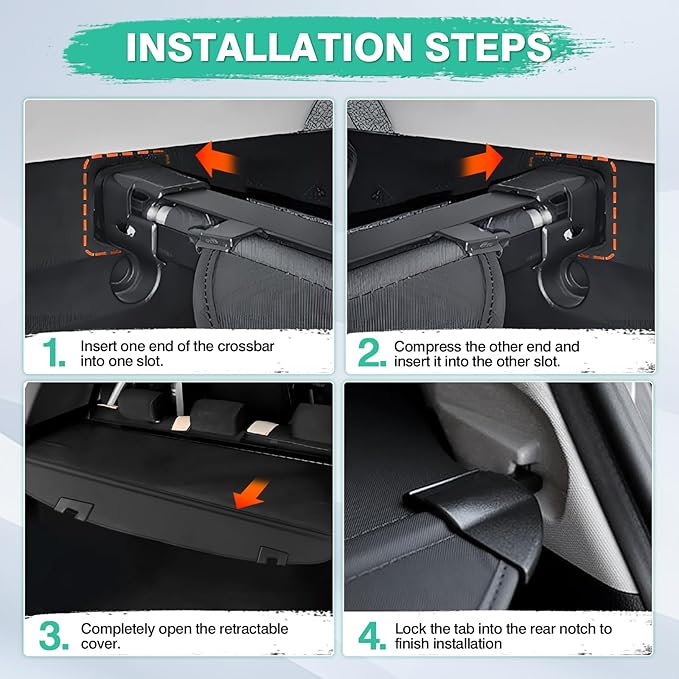 INSTALLATION STEPS

1. Insert one end of the crossbar into one slot.

2. Compress the other end and insert it into the other slot.

3. Completely open the retractable cover.

4. Lock the tab into the rear notch to finish installation