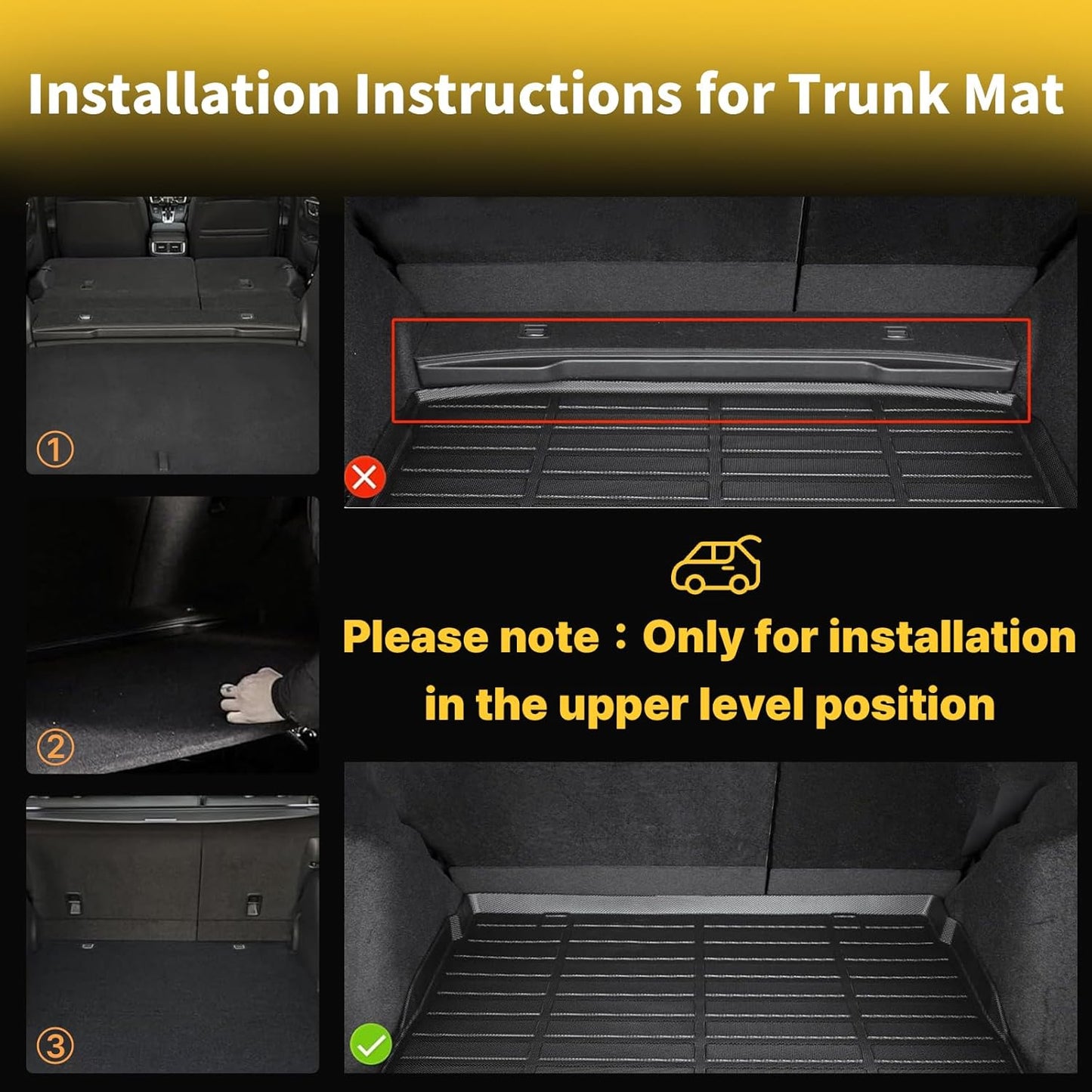 Installation Instructions for Trunk Mat

①

②

③

Please note：Only for installation in the upper level position