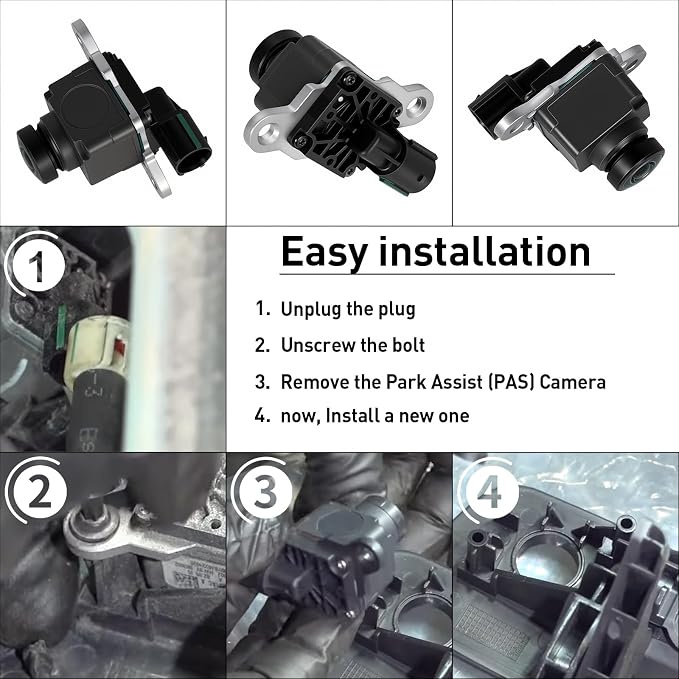 1

Easy installation

1. Unplug the plug

2. Unscrew the bolt

3. Remove the Park Assist (PAS) Camera

4. now, Install a new one

2

3

4