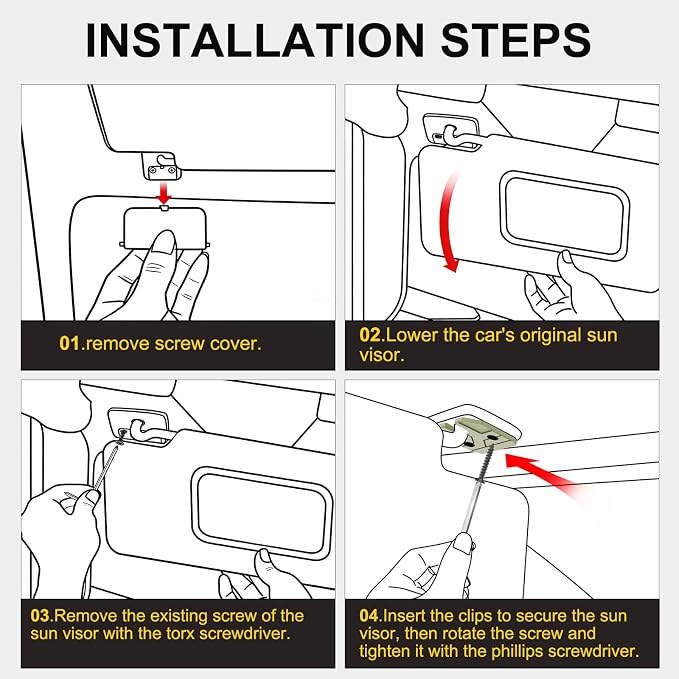 INSTALLATION STEPS

01.remove screw cover.

02.Lower the car's original sun visor.

03.Remove the existing screw of the sun visor with the torx screwdriver.

04.Insert the clips to secure the sun visor, then rotate the screw and tighten it with the phillips screwdriver.