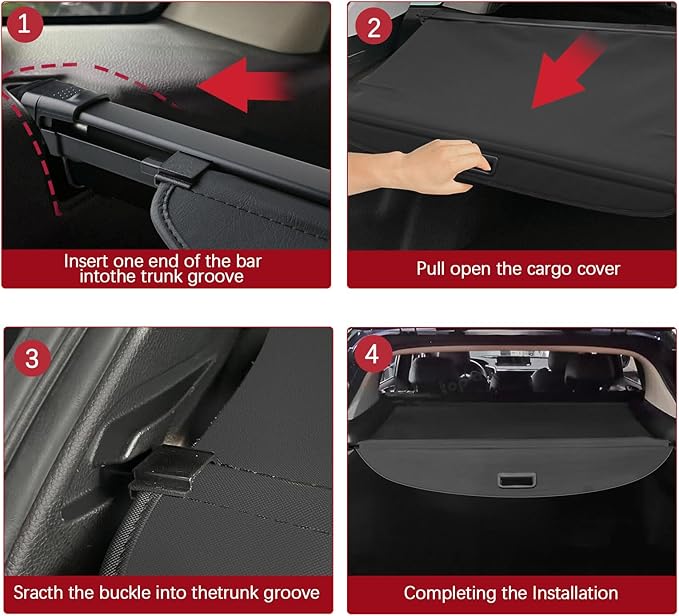 1

Insert one end of the bar intothe trunk groove

2

Pull open the cargo cover

3

Sracth the buckle into thetrunk groove

4

Completing the Installation