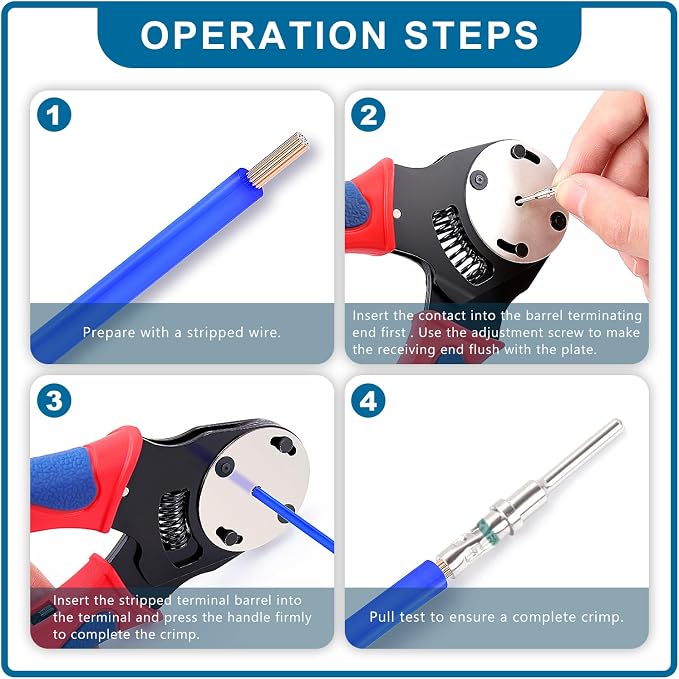 OPERATION STEPS

1

Prepare with a stripped wire.

2

Insert the contact into the barrel terminating end first . Use the adjustment screw to make the receiving end flush with the plate.

3

Insert the stripped terminal barrel into the terminal and press the handle firmly to complete the crimp.

4

Pull test to ensure a complete crimp.