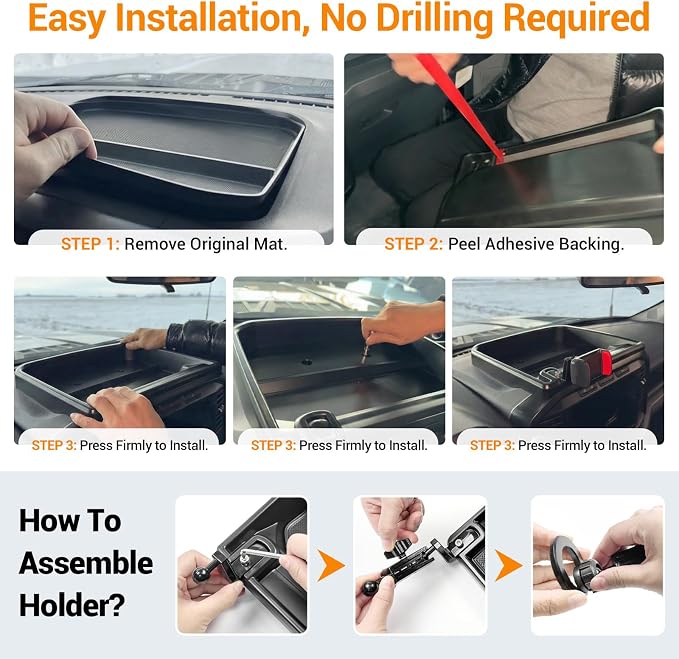 Easy Installation, No Drilling Required

STEP 1: Remove Original Mat.

STEP 2: Peel Adhesive Backing.

STEP 3: Press Firmly to Install.

STEP 3: Press Firmly to Install.

STEP 3: Press Firmly to Install.

How To Assemble Holder?