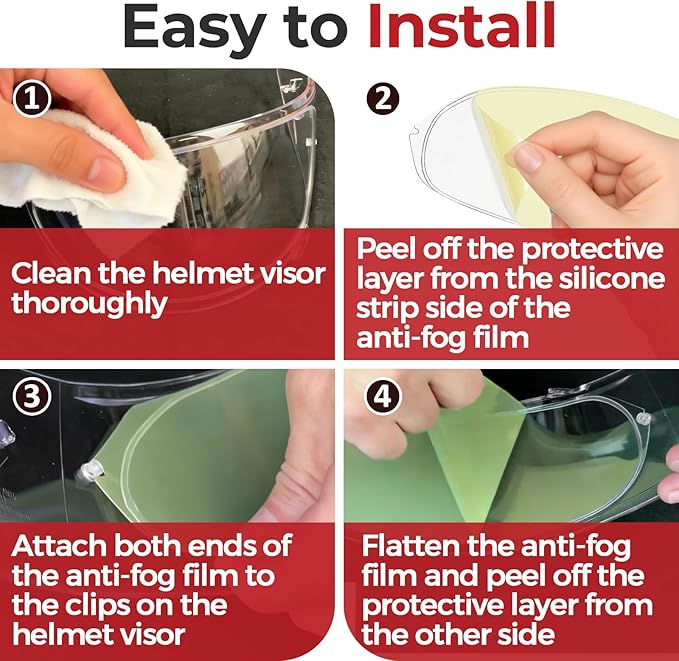 Easy to Install

1

Clean the helmet visor thoroughly

2

Peel off the protective layer from the silicone strip side of the anti-fog film

3

Attach both ends of the anti-fog film to the clips on the helmet visor

4

Flatten the anti-fog film and peel off the protective layer from the other side