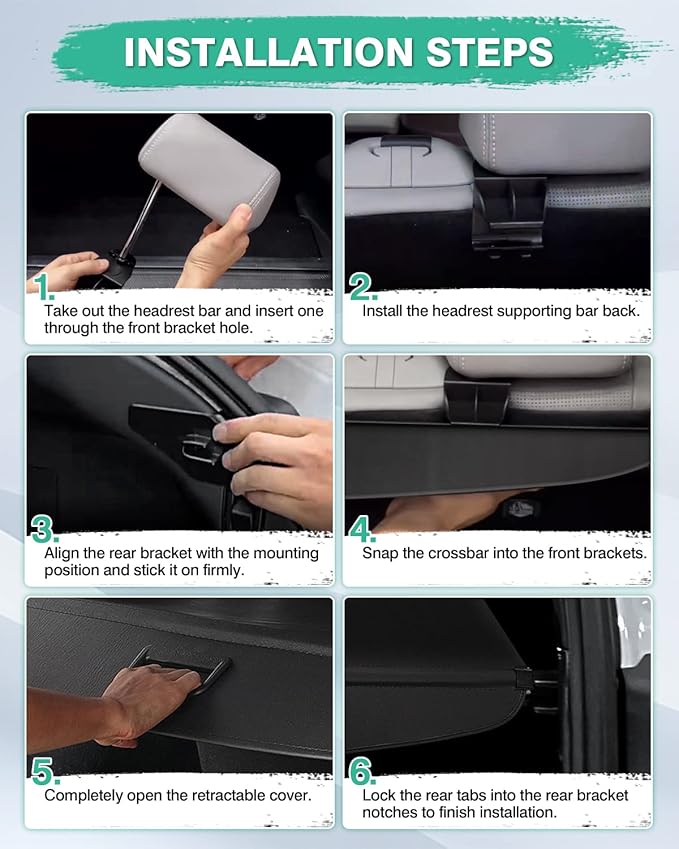 INSTALLATION STEPS

1.
Take out the headrest bar and insert one through the front bracket hole.

2.
Install the headrest supporting bar back.

3.
Align the rear bracket with the mounting position and stick it on firmly.

4.
Snap the crossbar into the front brackets.

5.
Completely open the retractable cover.

6.
Lock the rear tabs into the rear bracket notches to finish installation.