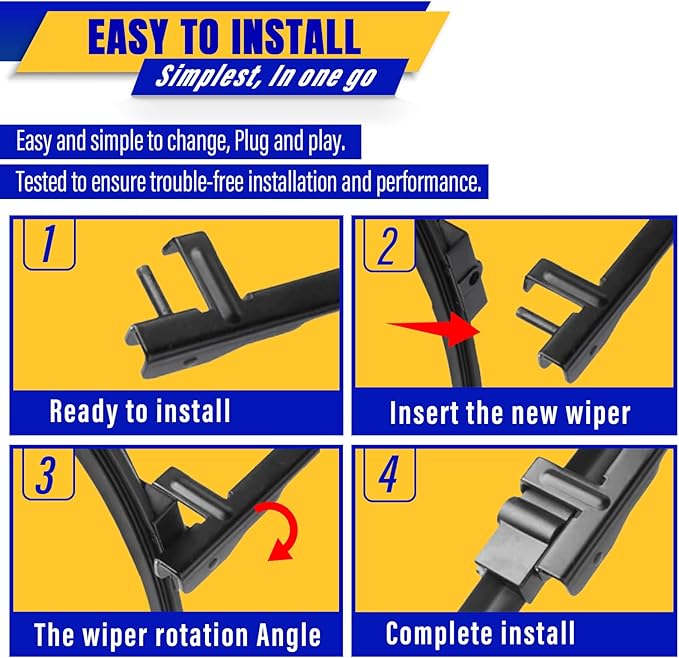 EASY TO INSTALL
Simplest, In one go

Easy and simple to change, Plug and play.

Tested to ensure trouble-free installation and performance.

1
Ready to install

2
Insert the new wiper

3
The wiper rotation Angle

4
Complete install