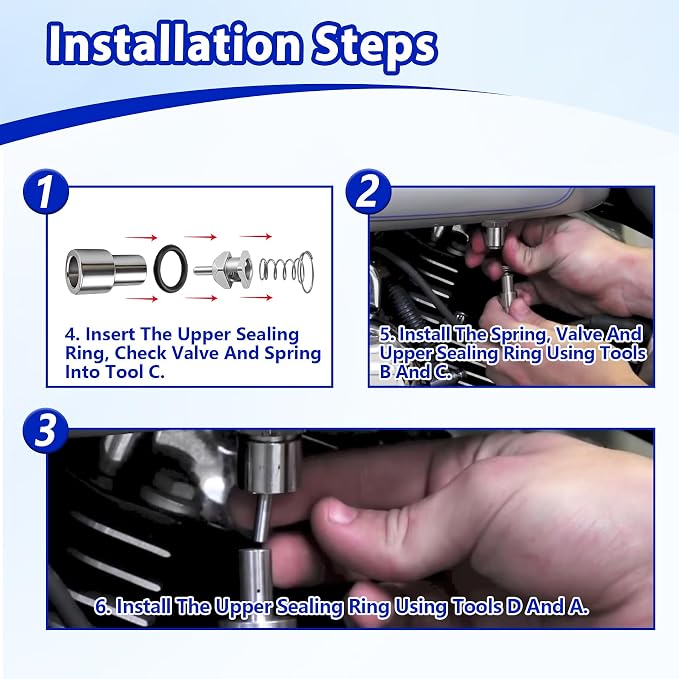 Installation Steps

1

4. Insert The Upper Sealing Ring, Check Valve And Spring Into Tool C.

2

5. Install The Spring, Valve And Upper Sealing Ring Using Tools B And C.

3

6. Install The Upper Sealing Ring Using Tools D And A.