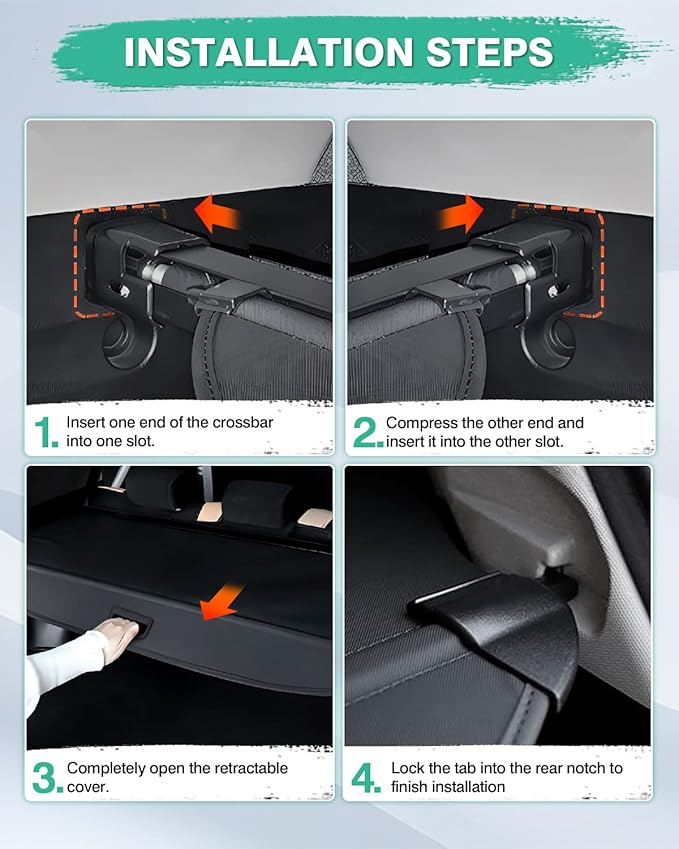 INSTALLATION STEPS

1. Insert one end of the crossbar into one slot.

2. Compress the other end and insert it into the other slot.

3. Completely open the retractable cover.

4. Lock the tab into the rear notch to finish installation