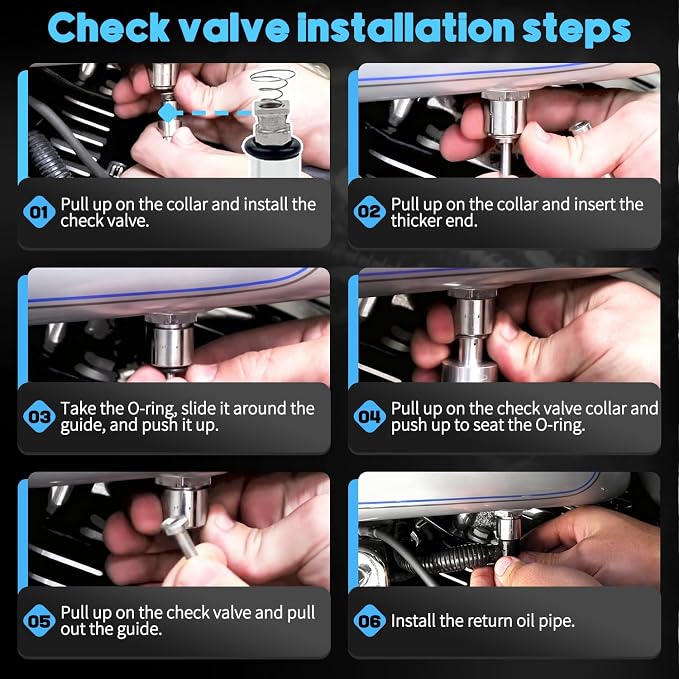 Check valve installation steps

01 Pull up on the collar and install the check valve.

02 Pull up on the collar and insert the thicker end.

03 Take the O-ring, slide it around the guide, and push it up.

04 Pull up on the check valve collar and push up to seat the O-ring.

05 Pull up on the check valve and pull out the guide.

06 Install the return oil pipe.