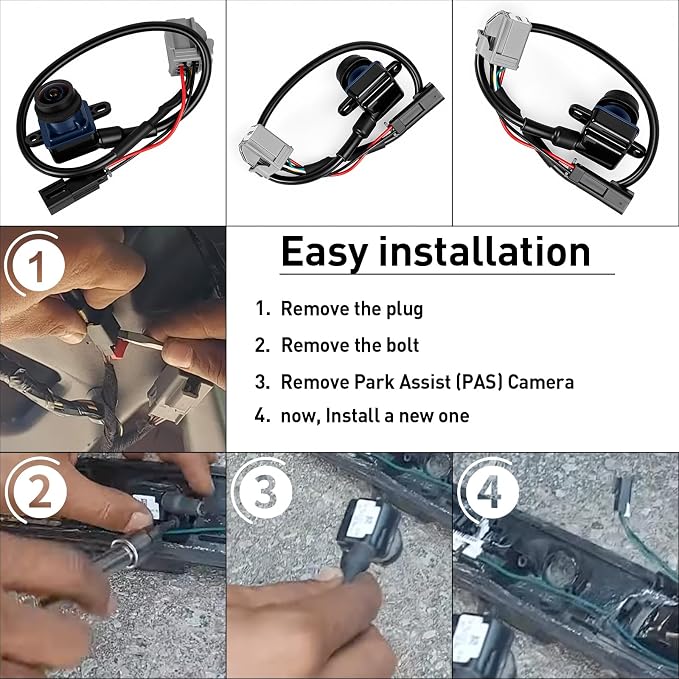 1

Easy installation

1. Remove the plug
2. Remove the bolt
3. Remove Park Assist (PAS) Camera
4. now, Install a new one

2

3

4