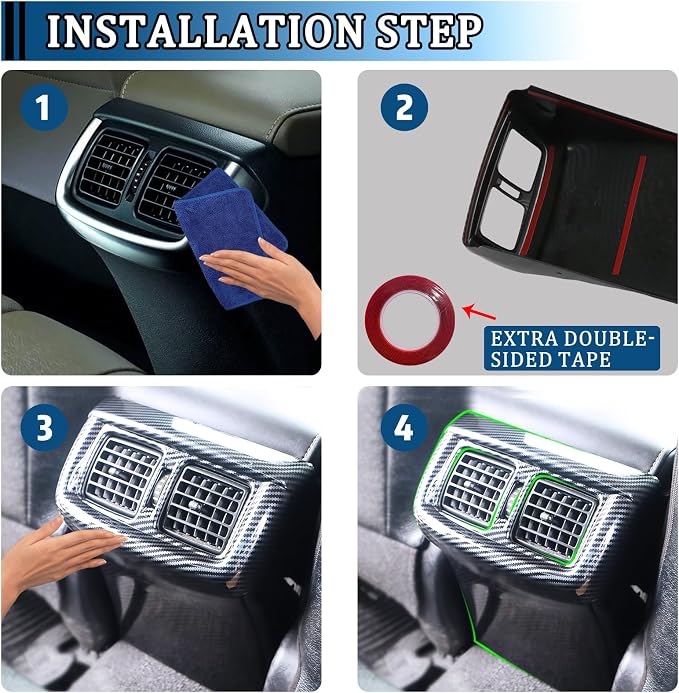 INSTALLATION STEP

1

2

EXTRA DOUBLE-SIDED TAPE

3

4