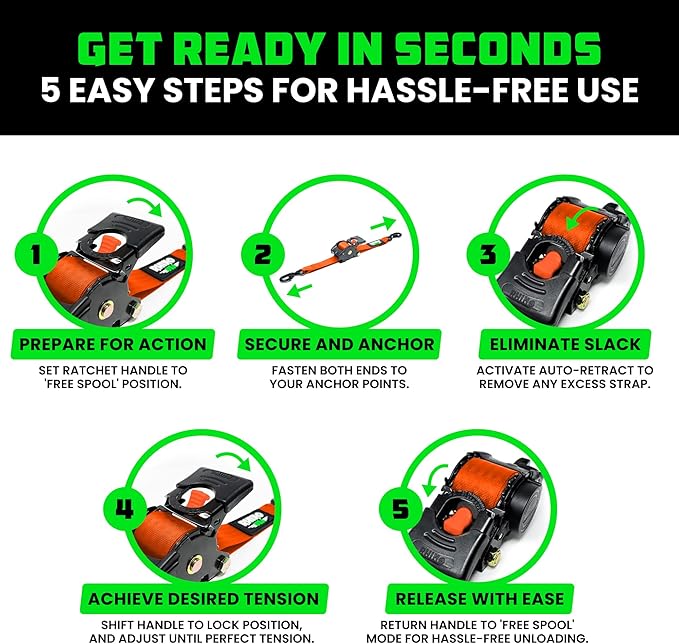 GET READY IN SECONDS
5 EASY STEPS FOR HASSLE-FREE USE

1
PREPARE FOR ACTION
SET RATCHET HANDLE TO 'FREE SPOOL' POSITION.

2
SECURE AND ANCHOR
FASTEN BOTH ENDS TO YOUR ANCHOR POINTS.

3
ELIMINATE SLACK
ACTIVATE AUTO-RETRACT TO REMOVE ANY EXCESS STRAP.

4
ACHIEVE DESIRED TENSION
SHIFT HANDLE TO LOCK POSITION, AND ADJUST UNTIL PERFECT TENSION.

5
RELEASE WITH EASE
RETURN HANDLE TO 'FREE SPOOL' MODE FOR HASSLE-FREE UNLOADING.