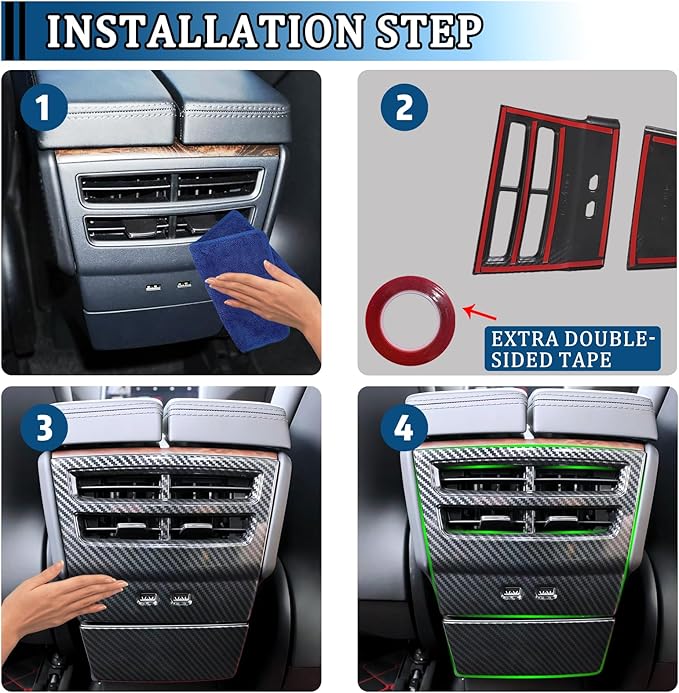 INSTALLATION STEP

1

2

EXTRA DOUBLE-SIDED TAPE

3

4