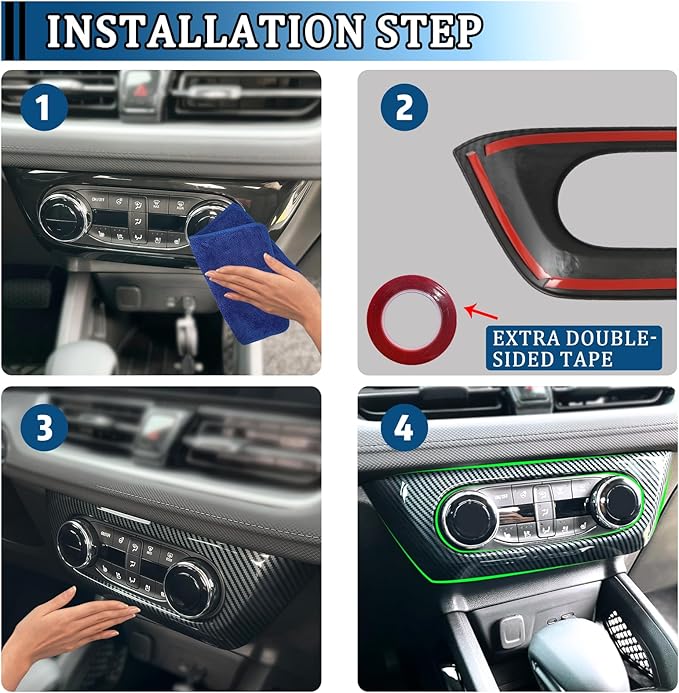 INSTALLATION STEP

1

2

EXTRA DOUBLE-SIDED TAPE

3

4