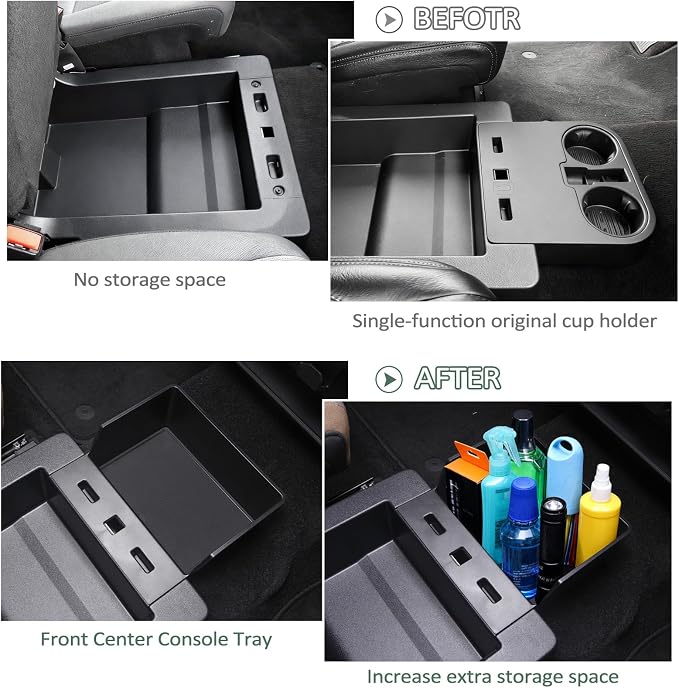 BEFOTR

No storage space

Single-function original cup holder

AFTER

Front Center Console Tray

Increase extra storage space