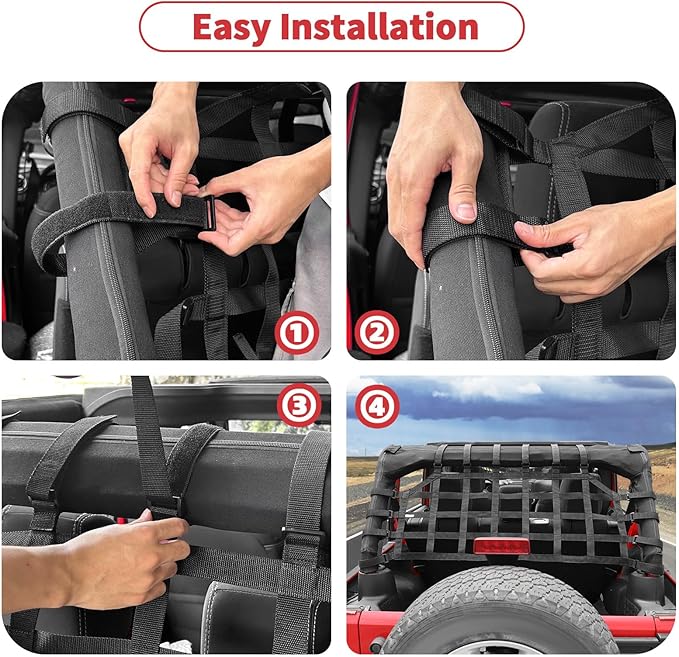 Easy Installation

①

②

③

④