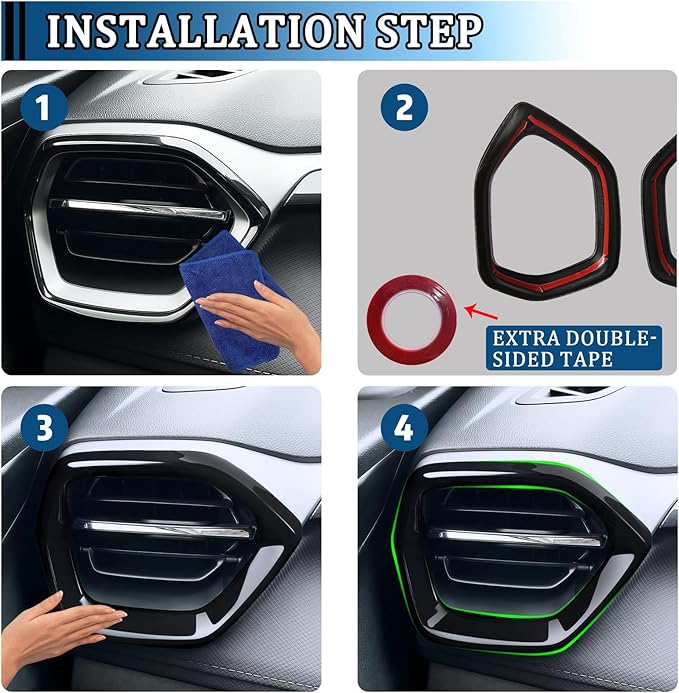 INSTALLATION STEP

1

2

EXTRA DOUBLE-SIDED TAPE

3

4