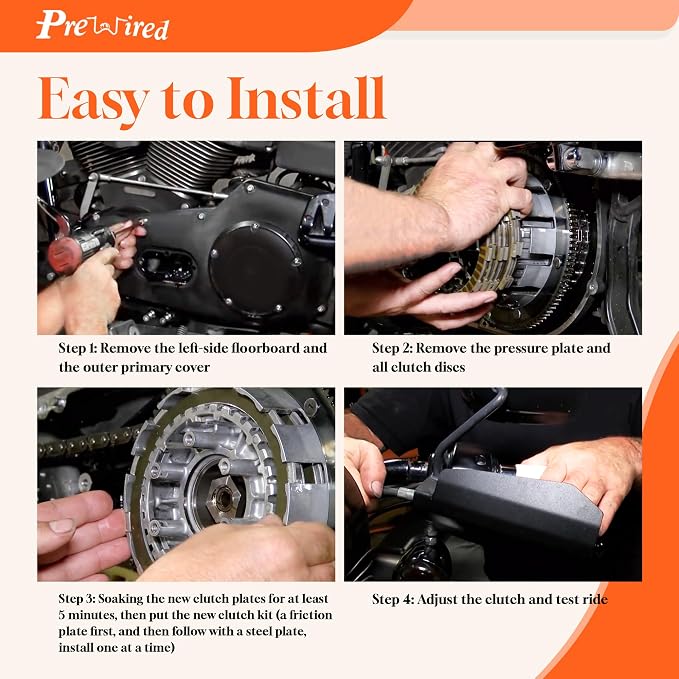 PreWired

Easy to Install

Step 1: Remove the left-side floorboard and the outer primary cover

Step 2: Remove the pressure plate and all clutch discs

Step 3: Soaking the new clutch plates for at least 5 minutes, then put the new clutch kit (a friction plate first, and then follow with a steel plate, install one at a time)

Step 4: Adjust the clutch and test ride