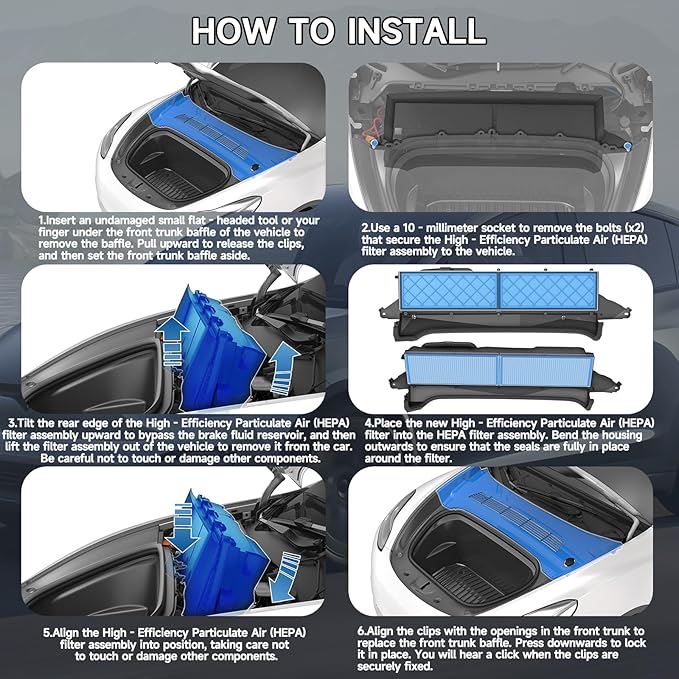 HOW TO INSTALL

1.Insert an undamaged small flat - headed tool or your finger under the front trunk baffle of the vehicle to remove the baffle. Pull upward to release the clips, and then set the front trunk baffle aside.

2.Use a 10 - millimeter socket to remove the bolts (x2) that secure the High - Efficiency Particulate Air (HEPA) filter assembly to the vehicle.

3.Tilt the rear edge of the High - Efficiency Particulate Air (HEPA) filter assembly upward to bypass the brake fluid reservoir, and then lift the filter assembly out of the vehicle to remove it from the car. Be careful not to touch or damage other components.

4.Place the new High - Efficiency Particulate Air (HEPA) filter into the HEPA filter assembly. Bend the housing outwards to ensure that the seals are fully in place around the filter.

5.Align the High - Efficiency Particulate Air (HEPA) filter assembly into position, taking care not to touch or damage other components.

6.Align the clips with the openings in the front trunk to replace the front trunk baffle. Press downwards to lock it in place. You will hear a click when the clips are securely fixed.