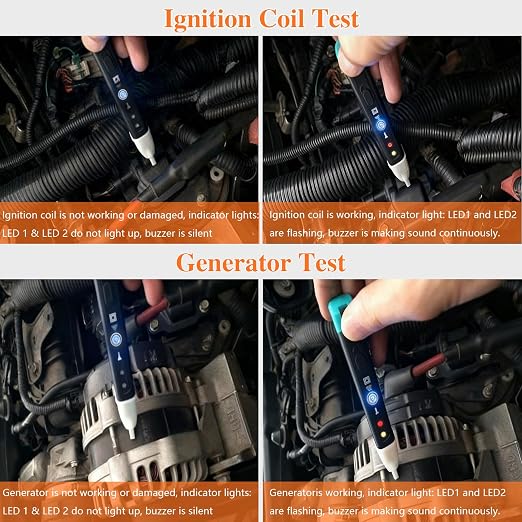 Ignition Coil Test

Ignition coil is not working or damaged, indicator lights: LED 1 & LED 2 do not light up, buzzer is silent

Ignition coil is working, indicator light: LED1 and LED2 are flashing, buzzer is making sound continuously.

Generator Test

Generator is not working or damaged, indicator lights: LED 1 & LED 2 do not light up, buzzer is silent

Generatoris working, indicator light: LED1 and LED2 are flashing, buzzer is making sound continuously.