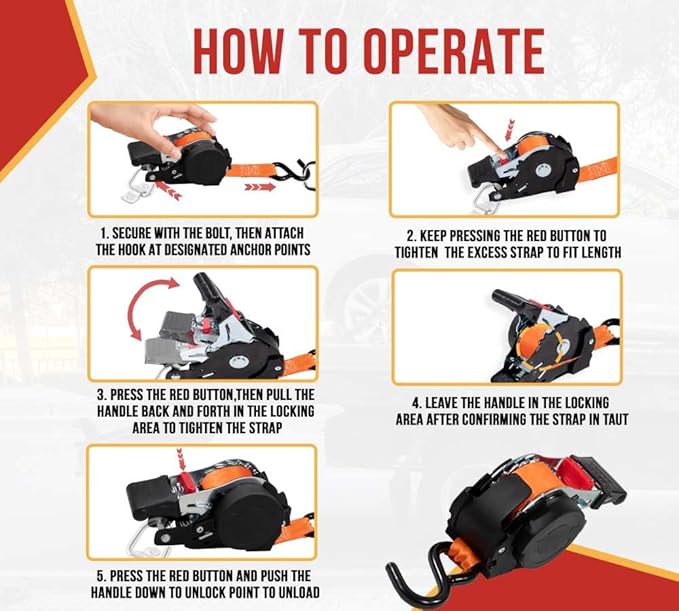 HOW TO OPERATE

1. SECURE WITH THE BOLT, THEN ATTACH THE HOOK AT DESIGNATED ANCHOR POINTS

2. KEEP PRESSING THE RED BUTTON TO TIGHTEN THE EXCESS STRAP TO FIT LENGTH

3. PRESS THE RED BUTTON,THEN PULL THE HANDLE BACK AND FORTH IN THE LOCKING AREA TO TIGHTEN THE STRAP

4. LEAVE THE HANDLE IN THE LOCKING AREA AFTER CONFIRMING THE STRAP IN TAUT

5. PRESS THE RED BUTTON AND PUSH THE HANDLE DOWN TO UNLOCK POINT TO UNLOAD