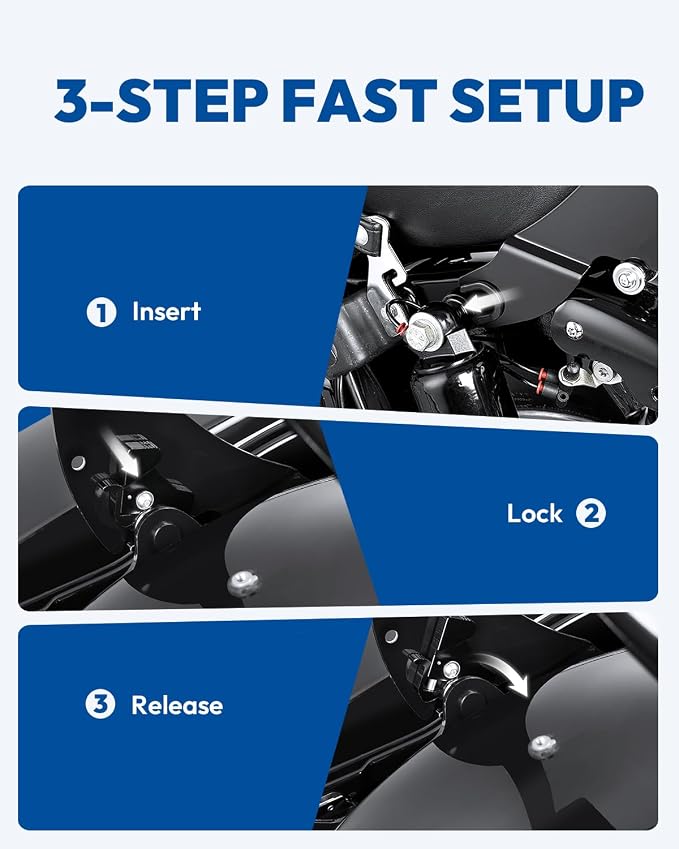 3-STEP FAST SETUP

1 Insert

Lock 2

3 Release