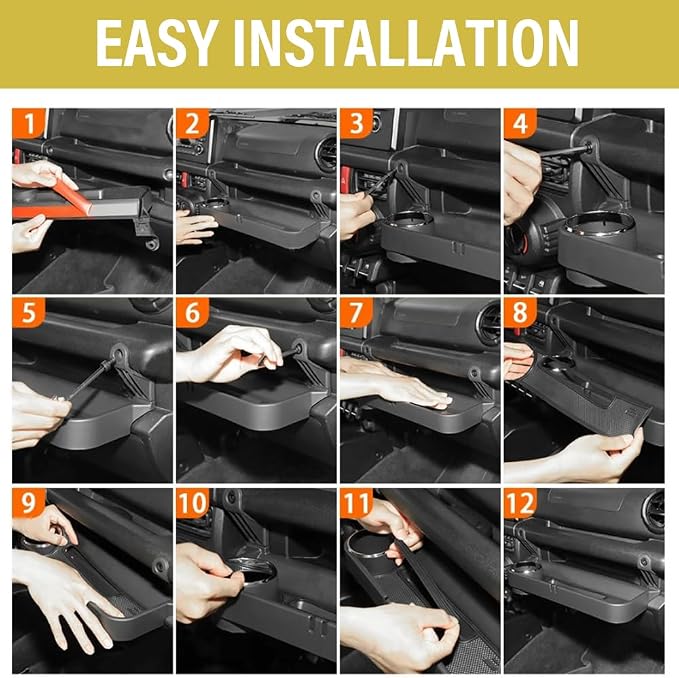 EASY INSTALLATION

1
2
3
4
5
6
7
8
9
10
11
12