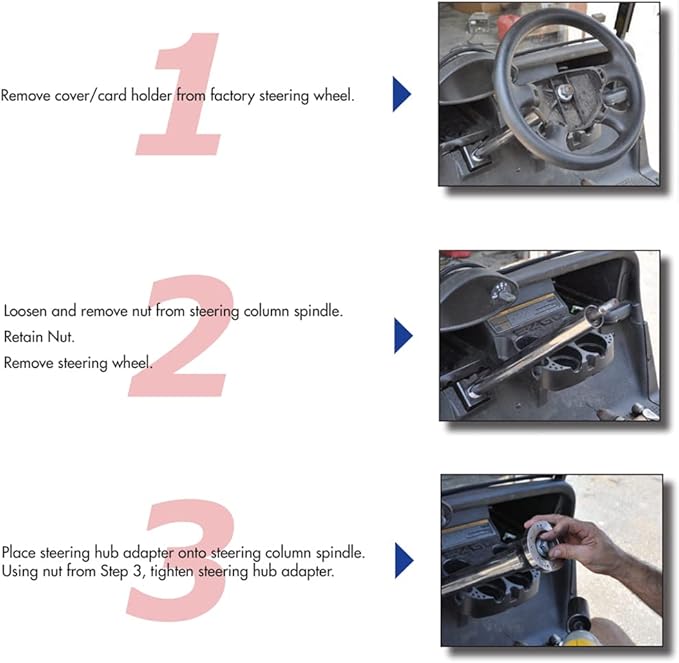 1

Remove cover/card holder from factory steering wheel.

2

Loosen and remove nut from steering column spindle.
Retain Nut.
Remove steering wheel.

3

Place steering hub adapter onto steering column spindle.
Using nut from Step 3, tighten steering hub adapter.