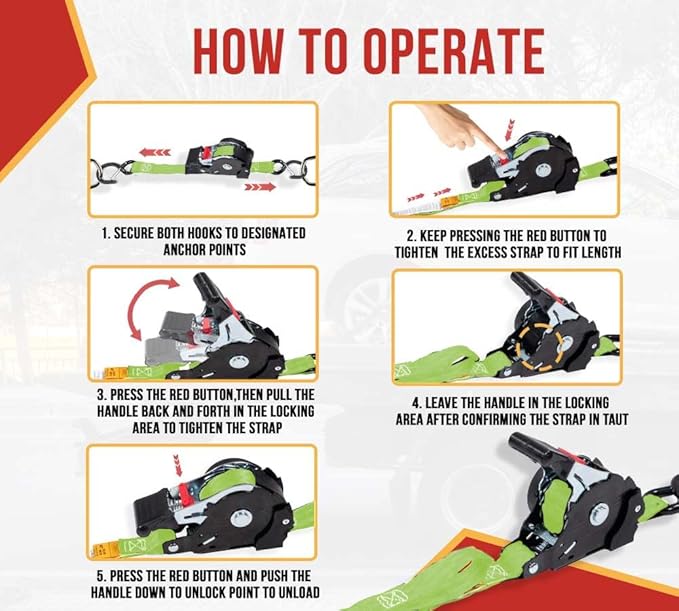 HOW TO OPERATE

1. SECURE BOTH HOOKS TO DESIGNATED ANCHOR POINTS

2. KEEP PRESSING THE RED BUTTON TO TIGHTEN THE EXCESS STRAP TO FIT LENGTH

3. PRESS THE RED BUTTON,THEN PULL THE HANDLE BACK AND FORTH IN THE LOCKING AREA TO TIGHTEN THE STRAP

4. LEAVE THE HANDLE IN THE LOCKING AREA AFTER CONFIRMING THE STRAP IN TAUT

5. PRESS THE RED BUTTON AND PUSH THE HANDLE DOWN TO UNLOCK POINT TO UNLOAD