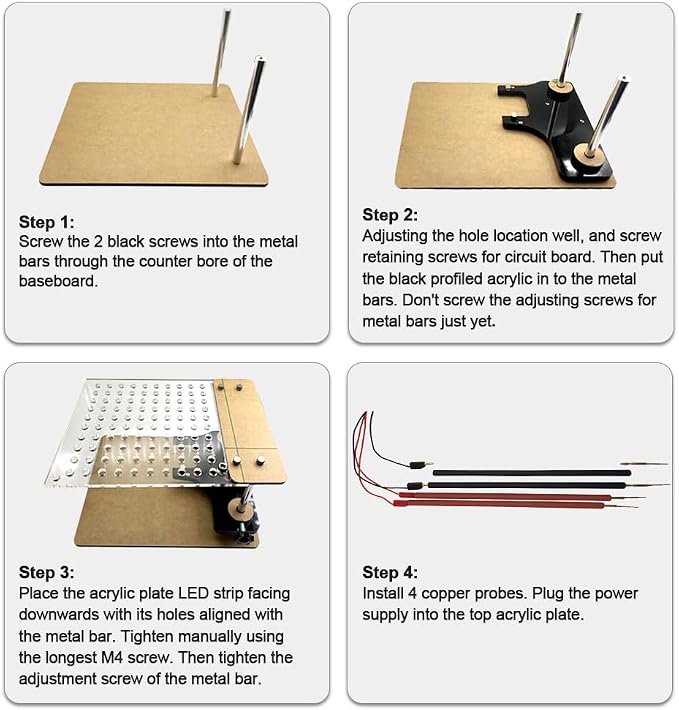 Step 1:
Screw the 2 black screws into the metal bars through the counter bore of the baseboard.

Step 2:
Adjusting the hole location well, and screw retaining screws for circuit board. Then put the black profiled acrylic in to the metal bars. Don't screw the adjusting screws for metal bars just yet.

Step 3:
Place the acrylic plate LED strip facing downwards with its holes aligned with the metal bar. Tighten manually using the longest M4 screw. Then tighten the adjustment screw of the metal bar.

Step 4:
Install 4 copper probes. Plug the power supply into the top acrylic plate.