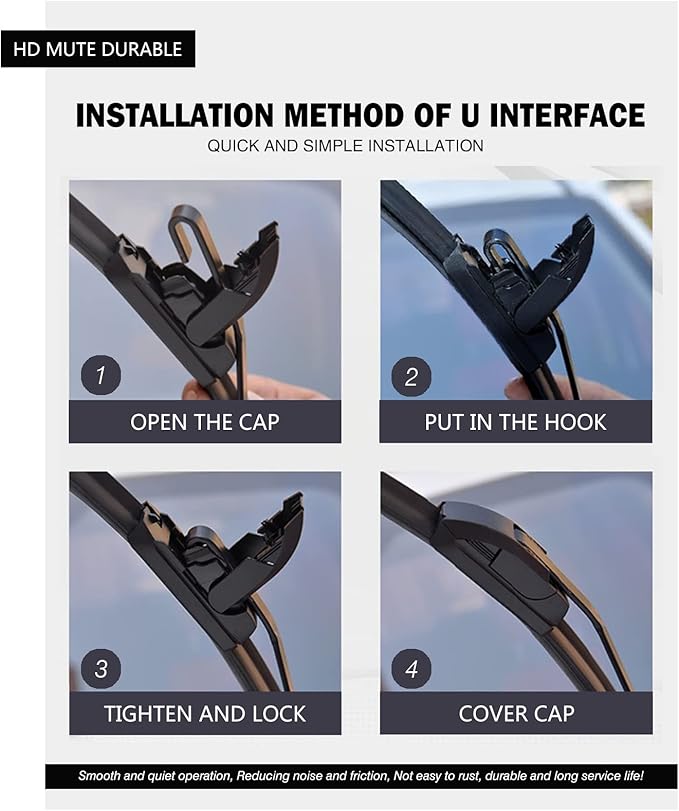 HD MUTE DURABLE

INSTALLATION METHOD OF U INTERFACE

QUICK AND SIMPLE INSTALLATION

1

OPEN THE CAP

2

PUT IN THE HOOK

3

TIGHTEN AND LOCK

4

COVER CAP

Smooth and quiet operation, Reducing noise and friction, Not easy to rust, durable and long service life!