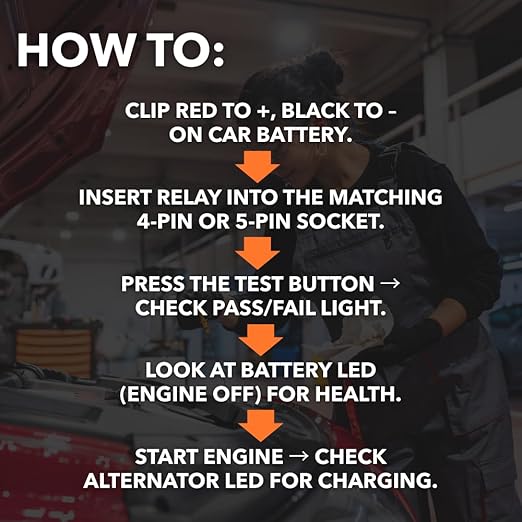 HOW TO:

CLIP RED TO +, BLACK TO – ON CAR BATTERY.

INSERT RELAY INTO THE MATCHING 4-PIN OR 5-PIN SOCKET.

PRESS THE TEST BUTTON → CHECK PASS/FAIL LIGHT.

LOOK AT BATTERY LED (ENGINE OFF) FOR HEALTH.

START ENGINE → CHECK ALTERNATOR LED FOR CHARGING.