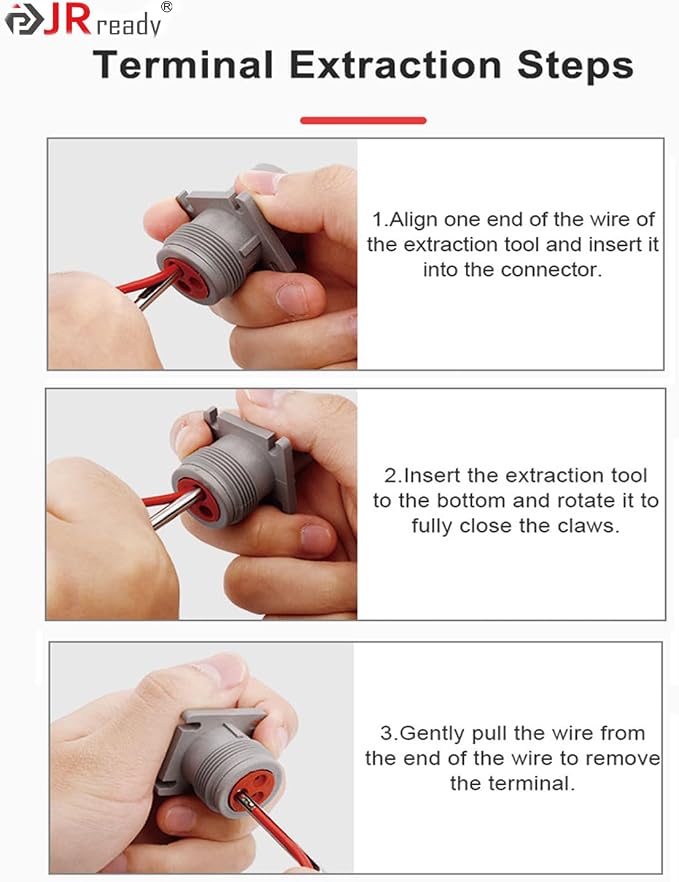 JRready®

Terminal Extraction Steps

1.Align one end of the wire of the extraction tool and insert it into the connector.

2.Insert the extraction tool to the bottom and rotate it to fully close the claws.

3.Gently pull the wire from the end of the wire to remove the terminal.