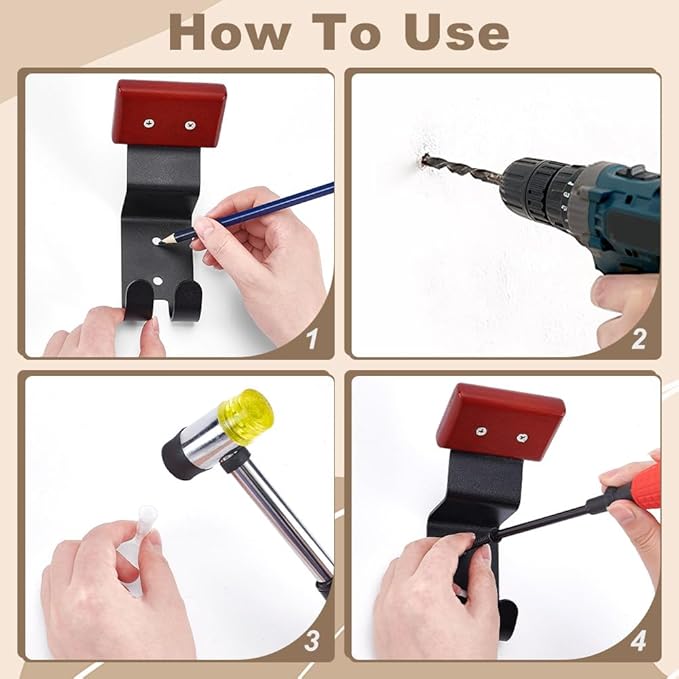 How To Use

1

2

3

4