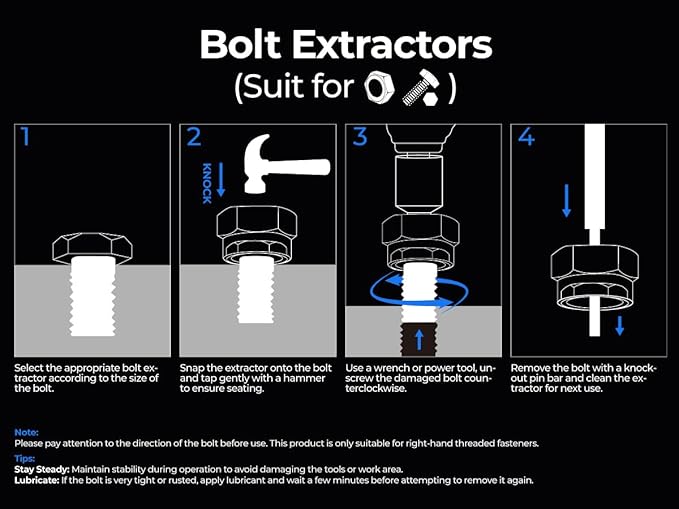 Bolt Extractors
(Suit for )

1

Select the appropriate bolt extractor according to the size of the bolt.

2

KNOCK

Snap the extractor onto the bolt and tap gently with a hammer to ensure seating.

3

Use a wrench or power tool, unscrew the damaged bolt counterclockwise.

4

Remove the bolt with a knockout pin bar and clean the extractor for next use.

Note:
Please pay attention to the direction of the bolt before use. This product is only suitable for right-hand threaded fasteners.

Tips:
Stay Steady: Maintain stability during operation to avoid damaging the tools or work area.
Lubricate: If the bolt is very tight or rusted, apply lubricant and wait a few minutes before attempting to remove it again.