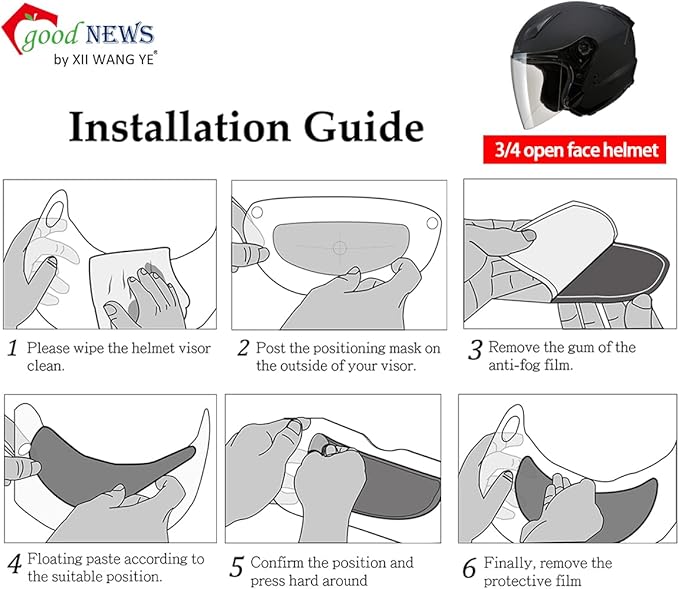 good NEWS
by XII WANG YE®

Installation Guide

3/4 open face helmet

1 Please wipe the helmet visor clean.

2 Post the positioning mask on the outside of your visor.

3 Remove the gum of the anti-fog film.

4 Floating paste according to the suitable position.

5 Confirm the position and press hard around

6 Finally, remove the protective film