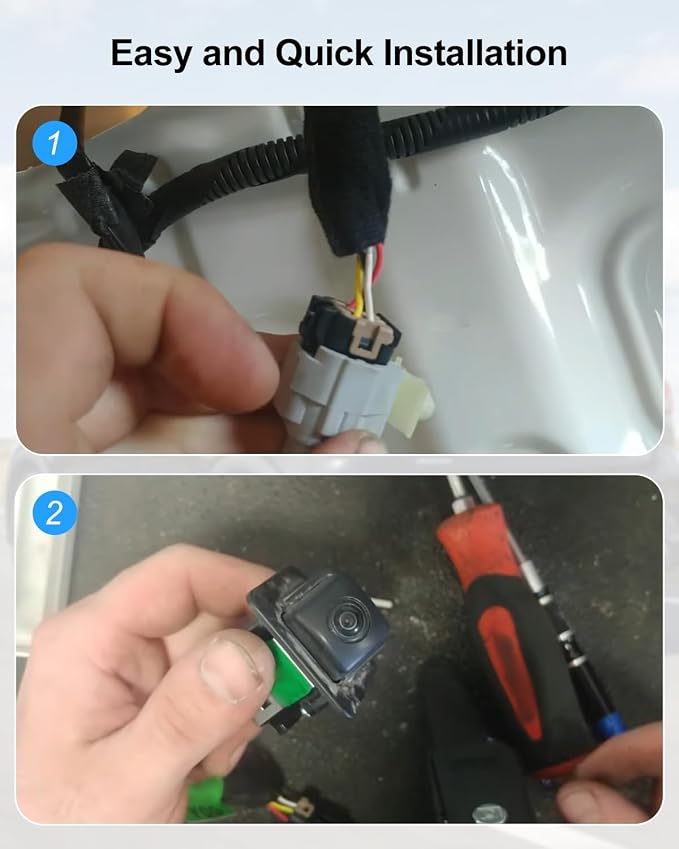 Easy and Quick Installation

1

2