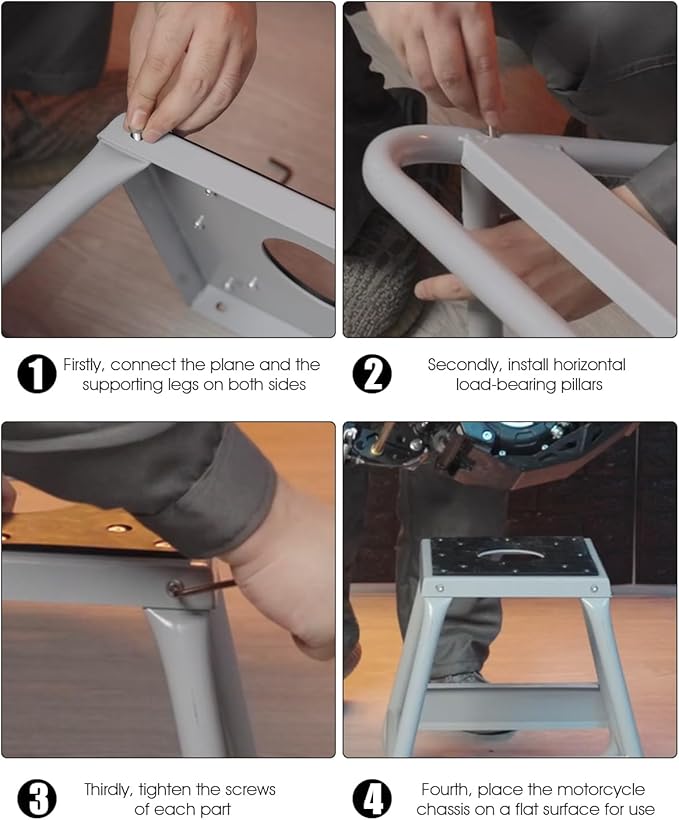 1 Firstly, connect the plane and the supporting legs on both sides

2 Secondly, install horizontal load-bearing pillars

3 Thirdly, tighten the screws of each part

4 Fourth, place the motorcycle chassis on a flat surface for use