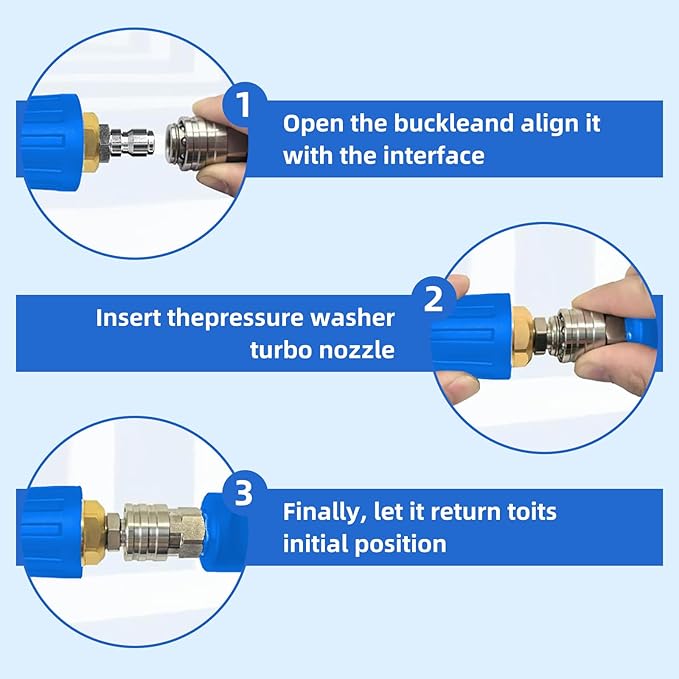 1

Open the buckleand align it with the interface

2

Insert thepressure washer turbo nozzle

3

Finally, let it return toits initial position